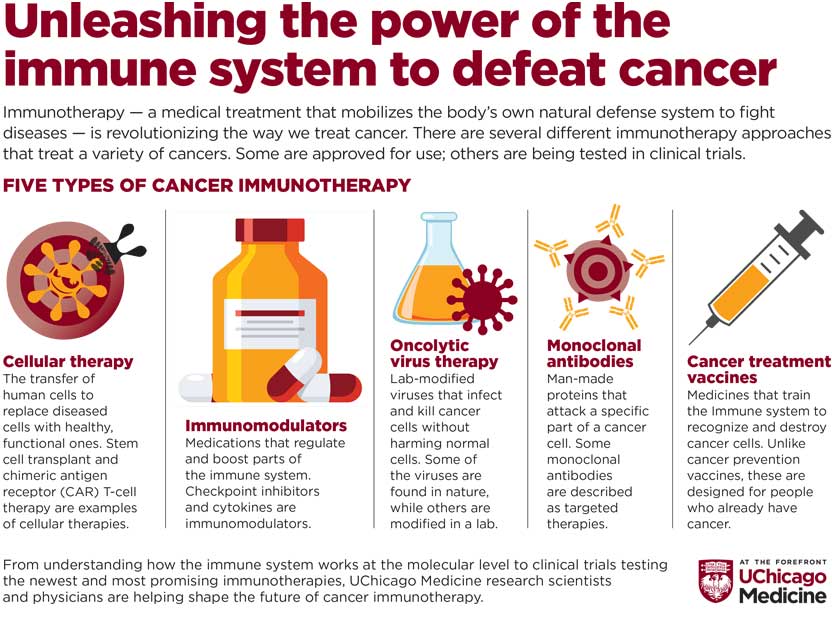 Unleashing the power of the immune system to defeat cancer

Immunotherapy — a medical treatment that mobilizes the body's own natural defense system to fight diseases — is revolutionizing the way we treat cancer. There are several different immunotherapy approaches that treat a variety of cancers. Some are approved for use; others are being tested in clinical trials.

FIVE TYPES OF CANCER IMMUNOTHERAPY

Cellular therapy
The transfer of human cells to replace diseased cells with healthy, functional ones. Stem cell transplant and chimeric antigen receptor (CAR) T-cell therapy are examples of cellular therapies.

Immunomodulators
Medications that regulate and boost parts of the immune system. Checkpoint inhibitors and cytokines are immunomodulators.

Oncolytic virus therapy
Lab-modified viruses that infect and kill cancer cells without harming normal cells. Some of the viruses are found in nature, while others are modified in a lab.

Monoclonal antibodies
Man-made proteins that attack a specific part of a cancer cell. Some monoclonal antibodies are described as targeted therapies.

Cancer treatment vaccines
Medicines that train the Immune system to recognize and destroy cancer cells. Unlike cancer prevention vaccines, these are designed for people who already have cancer.

From understanding how the immune system works at the molecular level to clinical trials testing the newest and most promising immunotherapies, UChicago Medicine research scientists and physicians are helping shape the future of cancer immunotherapy.

AT THE FOREFRONT
UChicago Medicine